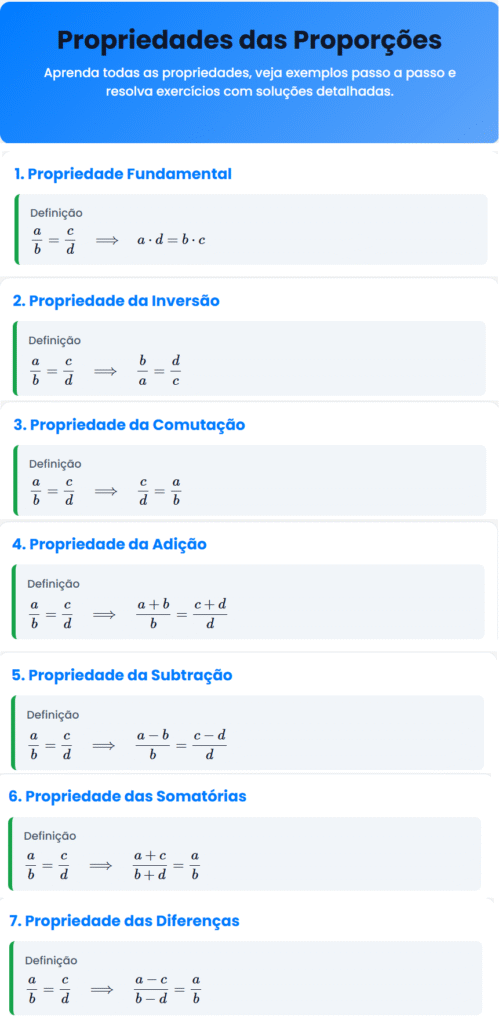 Propriedades das Proporções

Aprenda todas as propriedades, veja exemplos passo a passo e resolva exercícios com soluções detalhadas.

1. Propriedade Fundamental

Definição

$\frac{a}{b} = \frac{c}{d} \implies a \cdot d = b \cdot c$

2. Propriedade da Inversão

Definição

$\frac{a}{b} = \frac{c}{d} \implies \frac{b}{a} = \frac{d}{c}$

3. Propriedade da Comutação

Definição

$\frac{a}{b} = \frac{c}{d} \implies \frac{c}{d} = \frac{a}{b}$

4. Propriedade da Adição

Definição

$\frac{a}{b} = \frac{c}{d} \implies \frac{a+b}{b} = \frac{c+d}{d}$

5. Propriedade da Subtração

Definição

$\frac{a}{b} = \frac{c}{d} \implies \frac{a-b}{b} = \frac{c-d}{d}$

6. Propriedade das Somatórias

Definição

$\frac{a}{b} = \frac{c}{d} \implies \frac{a+c}{b+d} = \frac{a}{b}$

7. Propriedade das Diferenças

Definição

$\frac{a}{b} = \frac{c}{d} \implies \frac{a-c}{b-d} = \frac{a}{b}$