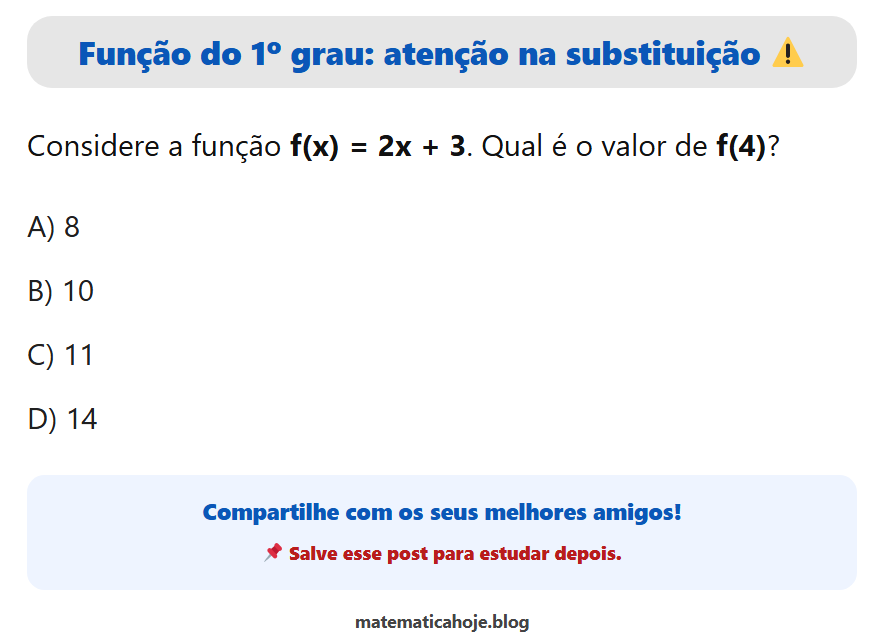 Função do 1º grau: atenção na substituição ⚠️

Considere a função $f(x) = 2x + 3$. Qual é o valor de $f(4)$?

A) 8

B) 10

C) 11

D) 14

Compartilhe com os seus melhores amigos!

📌 Salve esse post para estudar depois.

matematicahoje.blog